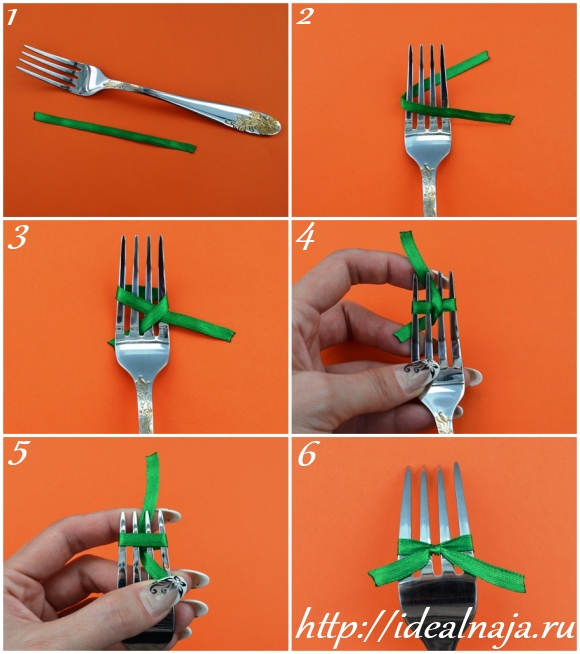 1

2

3

4

5

6

http://idealnaja.ru